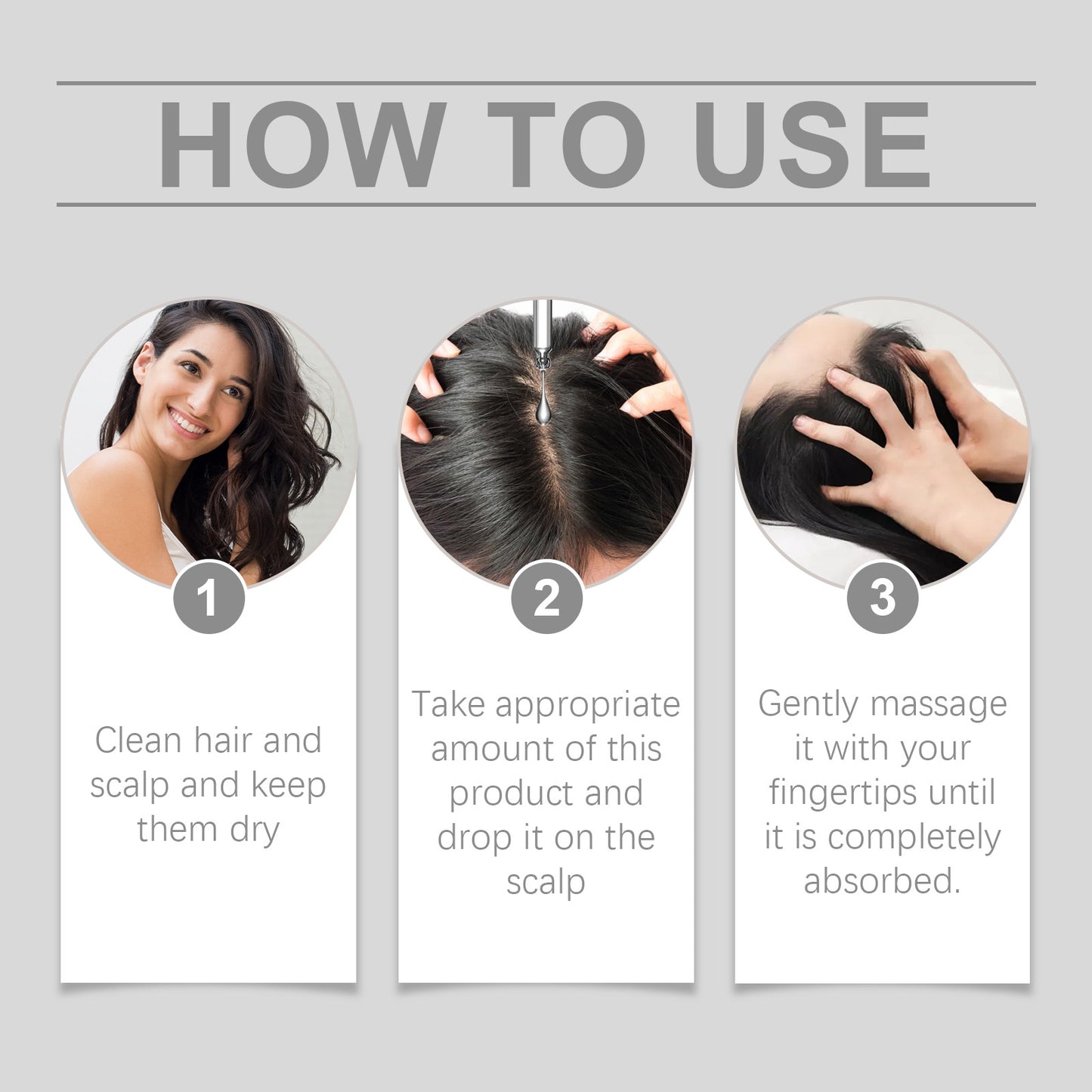 HOW TO USE

1

Clean hair and scalp and keep them dry

2

Take appropriate amount of this product and drop it on the scalp

3

Gently massage it with your fingertips until it is completely absorbed.