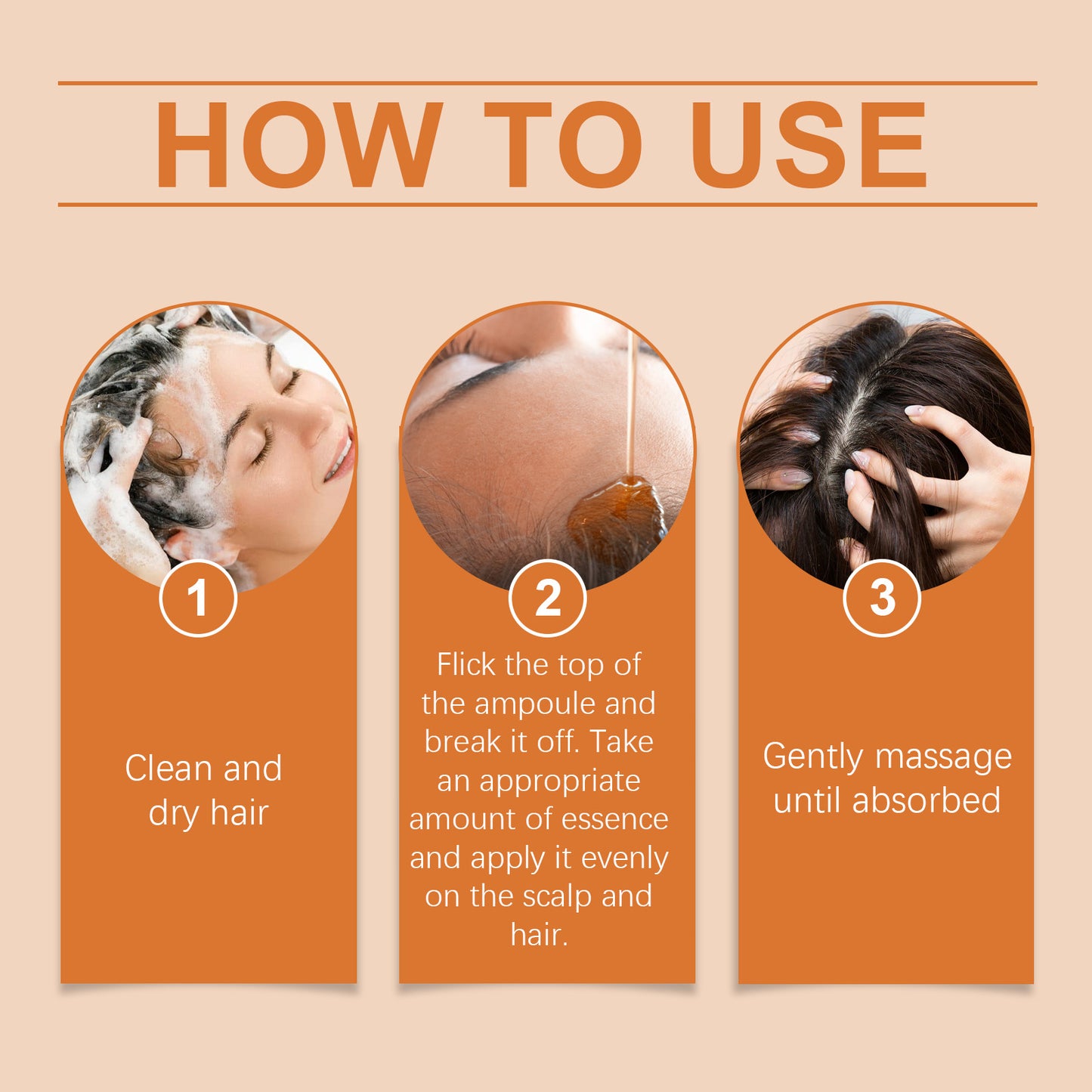 HOW TO USE

1

Clean and dry hair

2

Flick the top of the ampoule and break it off. Take an appropriate amount of essence and apply it evenly on the scalp and hair.

3

Gently massage until absorbed