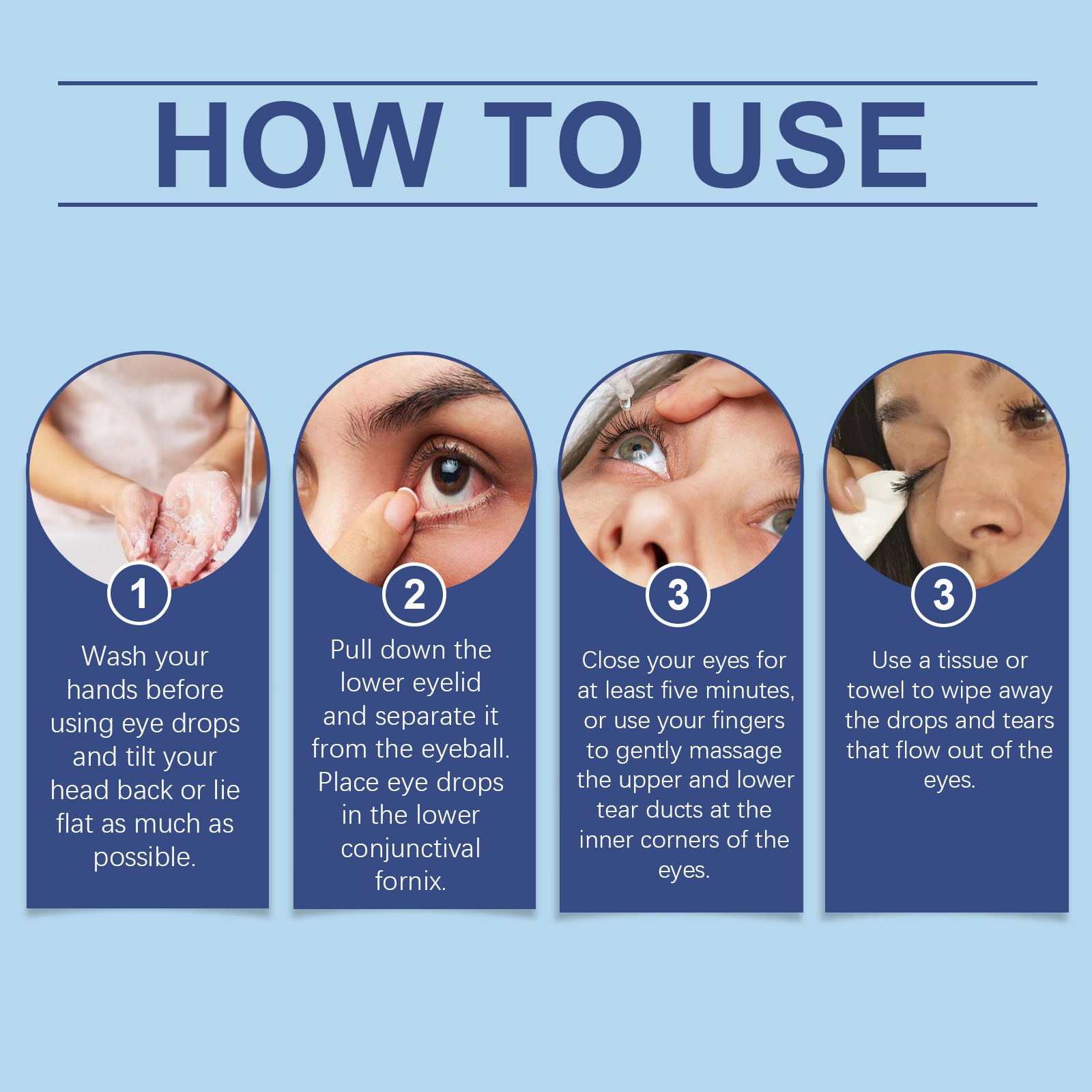 HOW TO USE

1

Wash your hands before using eye drops and tilt your head back or lie flat as much as possible.

2

Pull down the lower eyelid and separate it from the eyeball. Place eye drops in the lower conjunctival fornix.

3

Close your eyes for at least five minutes, or use your fingers to gently massage the upper and lower tear ducts at the inner corners of the eyes.

3

Use a tissue or towel to wipe away the drops and tears that flow out of the eyes.