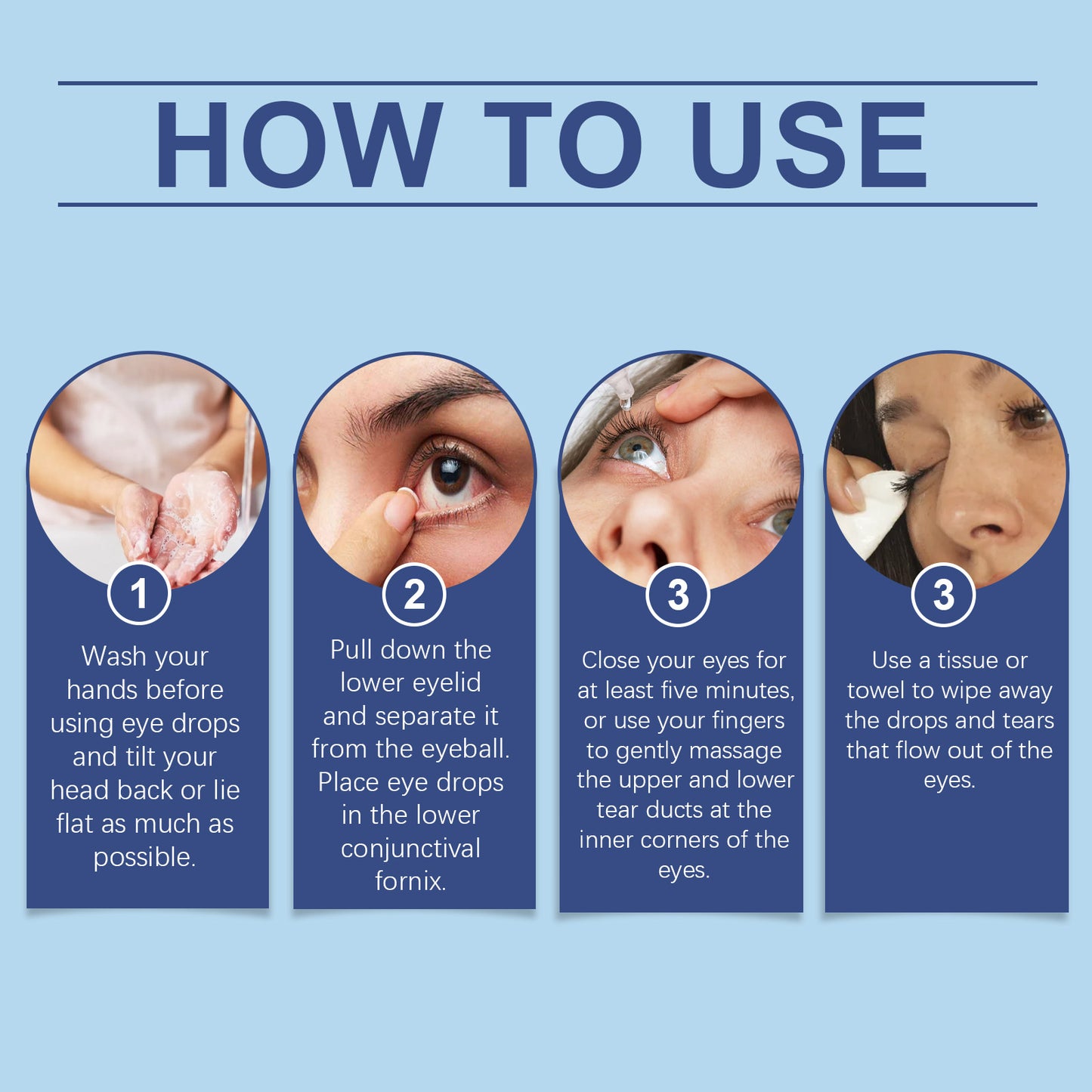 HOW TO USE

1
Wash your hands before using eye drops and tilt your head back or lie flat as much as possible.

2
Pull down the lower eyelid and separate it from the eyeball. Place eye drops in the lower conjunctival fornix.

3
Close your eyes for at least five minutes, or use your fingers to gently massage the upper and lower tear ducts at the inner corners of the eyes.

3
Use a tissue or towel to wipe away the drops and tears that flow out of the eyes.