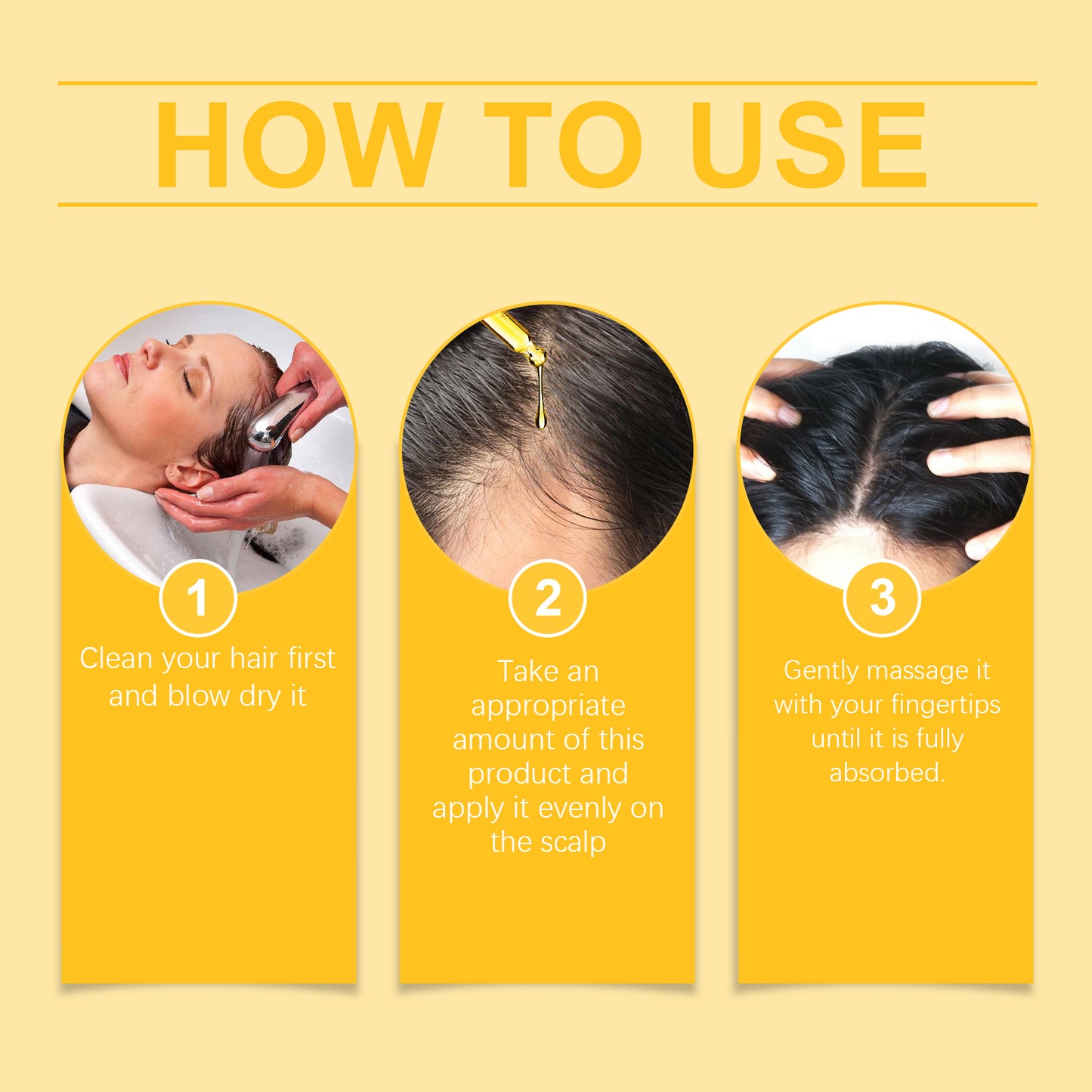 HOW TO USE

1
Clean your hair first and blow dry it

2
Take an appropriate amount of this product and apply it evenly on the scalp

3
Gently massage it with your fingertips until it is fully absorbed.