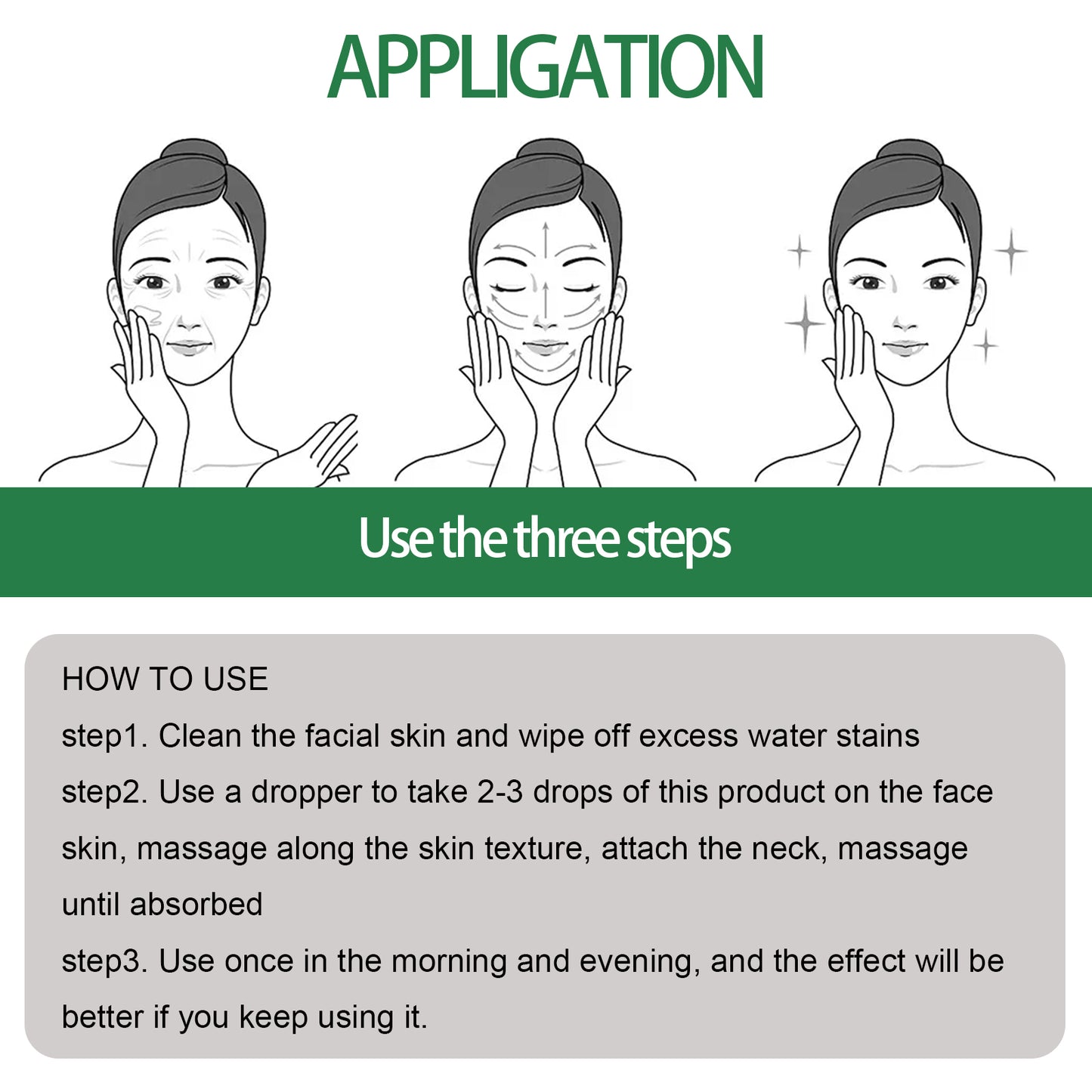 APPLIGATION

Use the three steps

HOW TO USE

step1. Clean the facial skin and wipe off excess water stains

step2. Use a dropper to take 2-3 drops of this product on the face skin, massage along the skin texture, attach the neck, massage until absorbed

step3. Use once in the morning and evening, and the effect will be better if you keep using it.