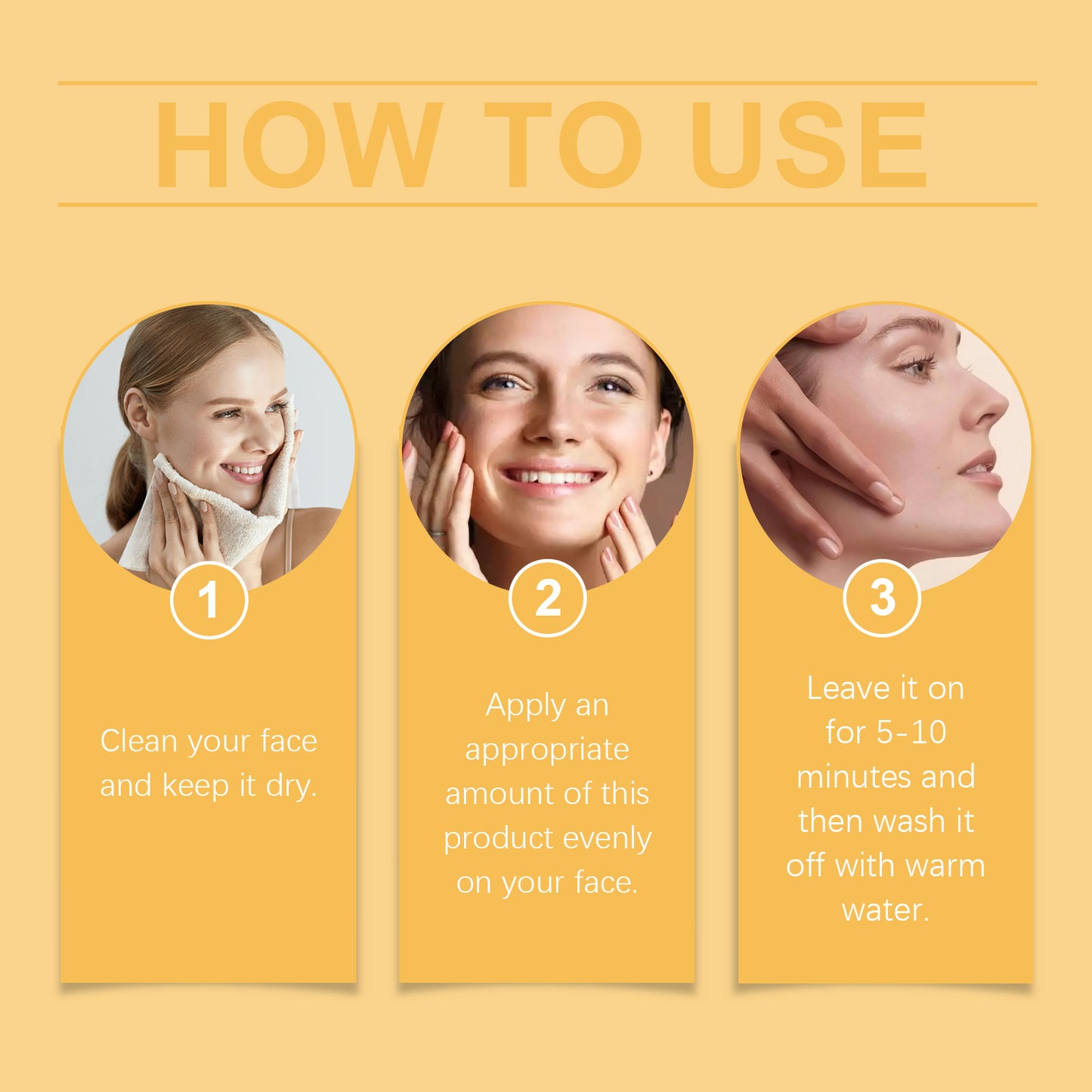 HOW TO USE

1

Clean your face and keep it dry.

2

Apply an appropriate amount of this product evenly on your face.

3

Leave it on for 5-10 minutes and then wash it off with warm water.