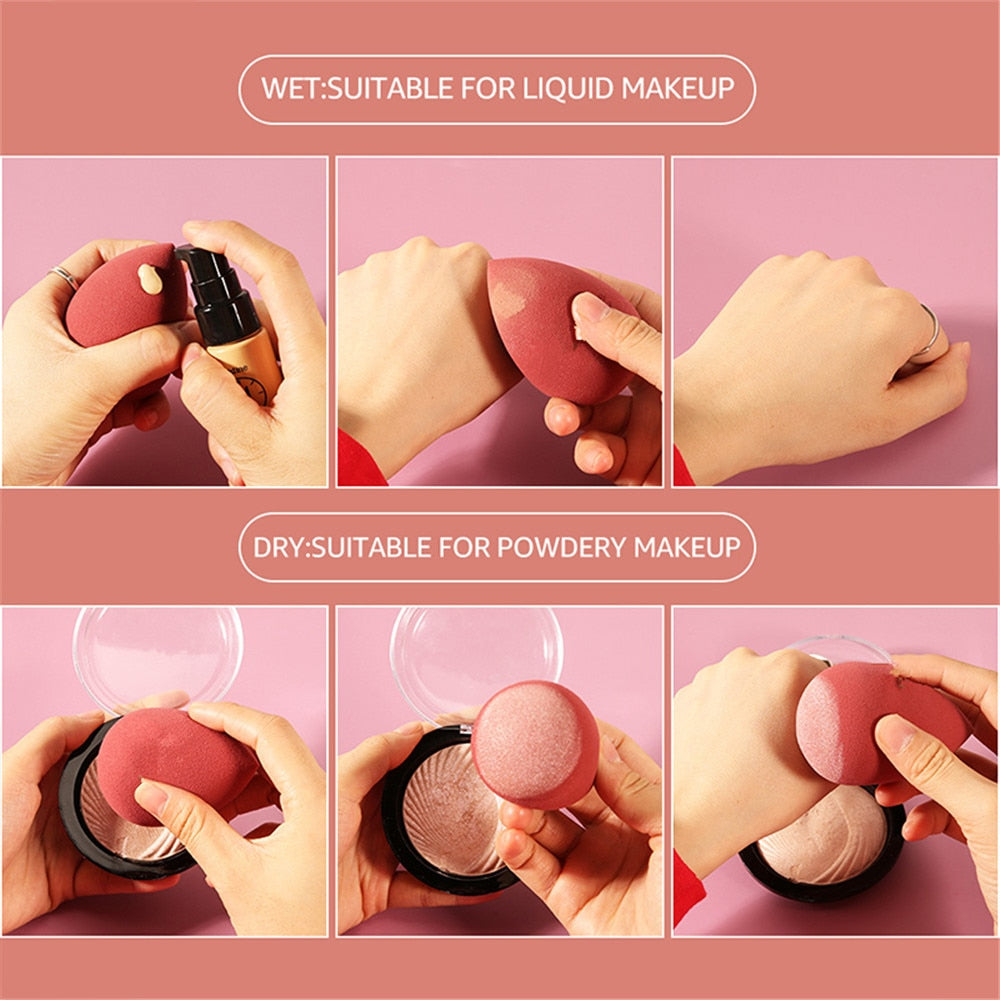 WET:SUITABLE FOR LIQUID MAKEUP

DRY:SUITABLE FOR POWDERY MAKEUP