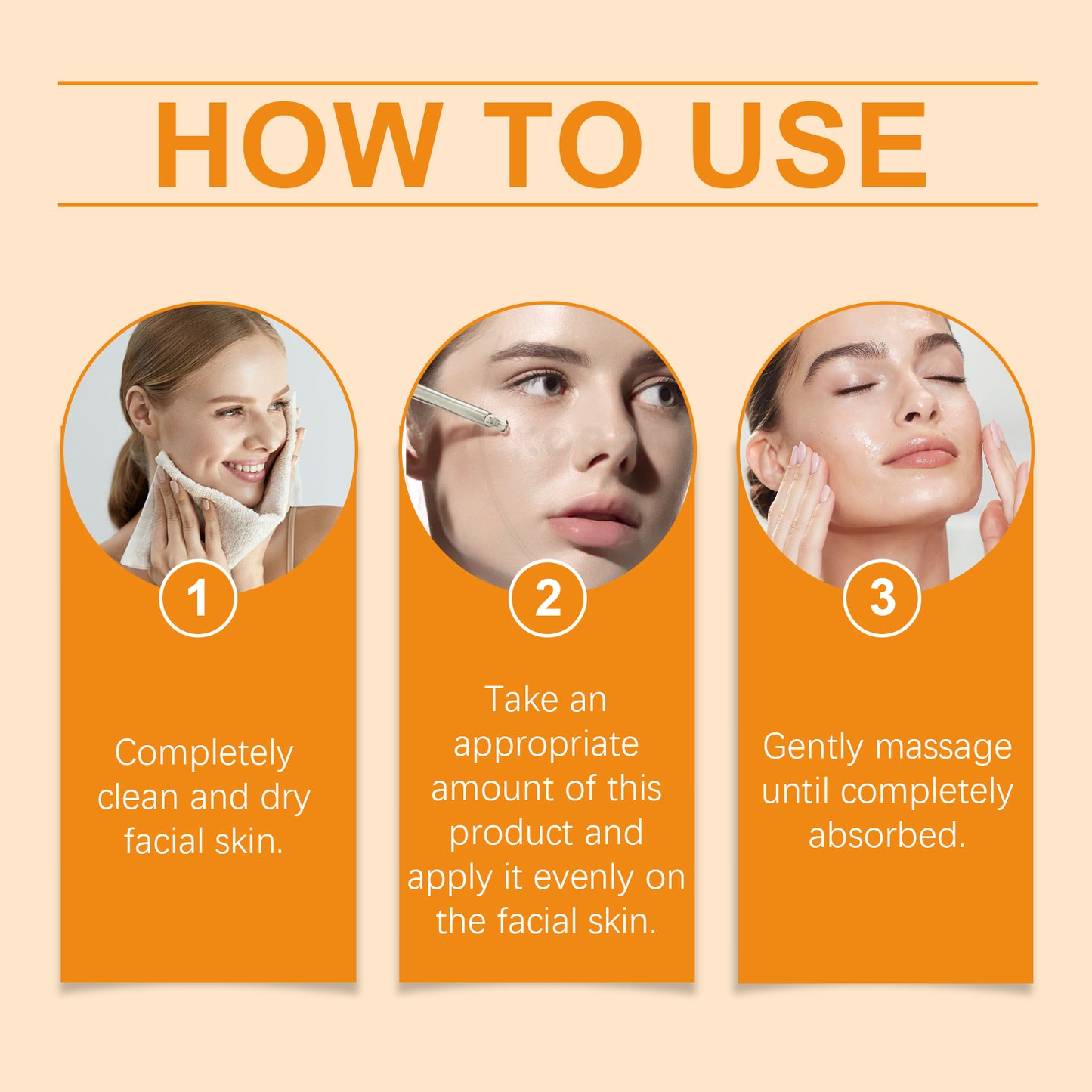 HOW TO USE

1

Completely clean and dry facial skin.

2

Take an appropriate amount of this product and apply it evenly on the facial skin.

3

Gently massage until completely absorbed.