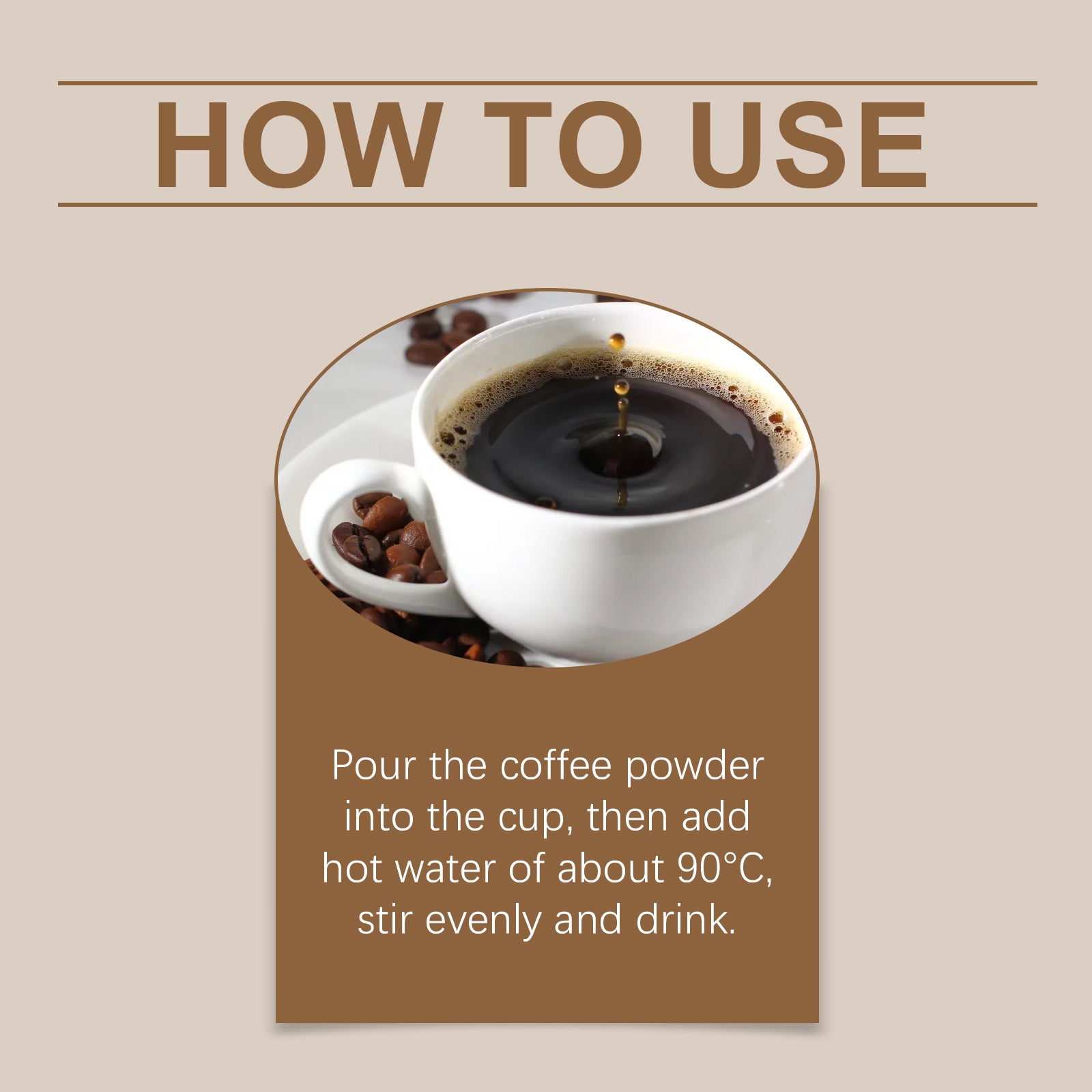 HOW TO USE

Pour the coffee powder into the cup, then add hot water of about 90°C, stir evenly and drink.