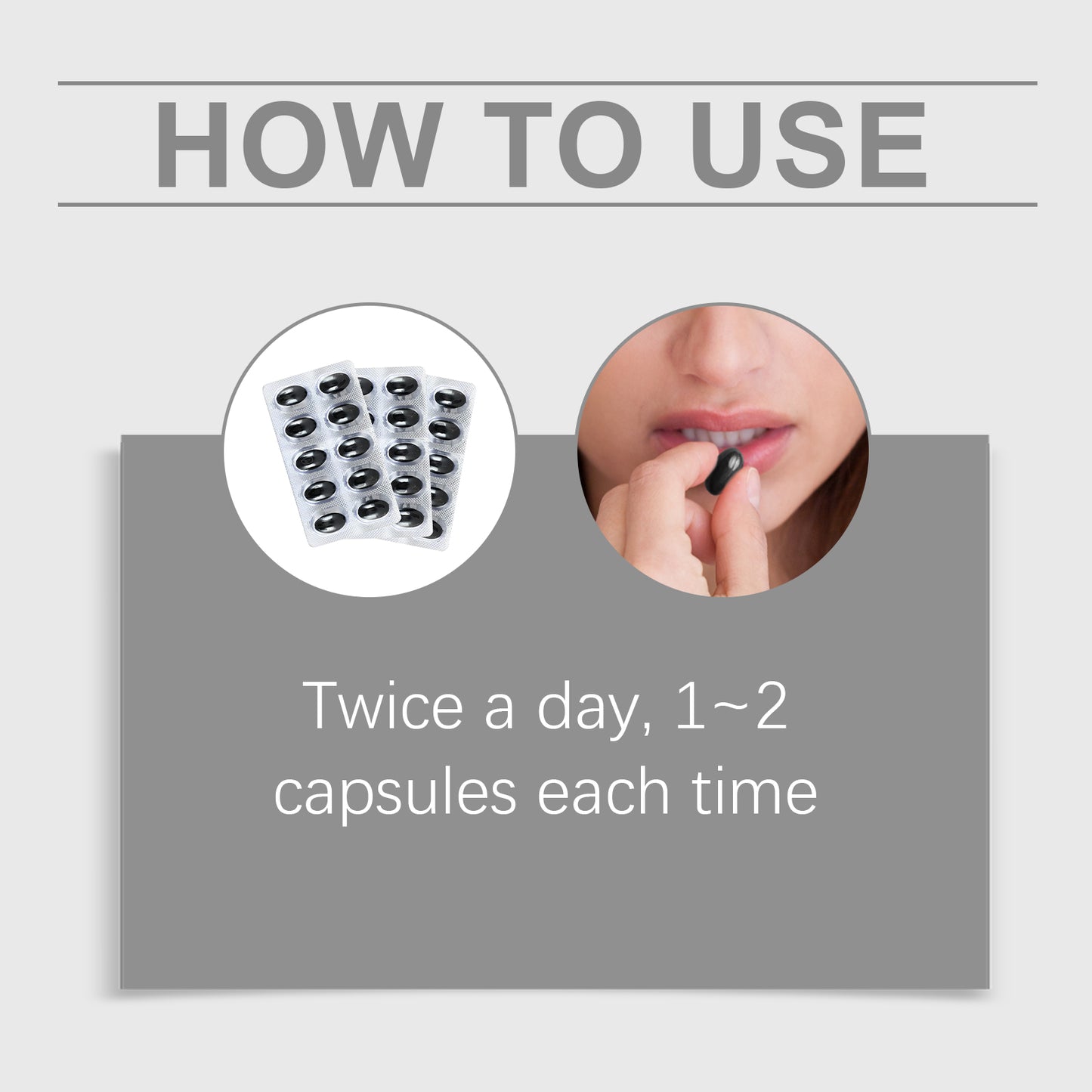 HOW TO USE

Twice a day, 1~2 capsules each time