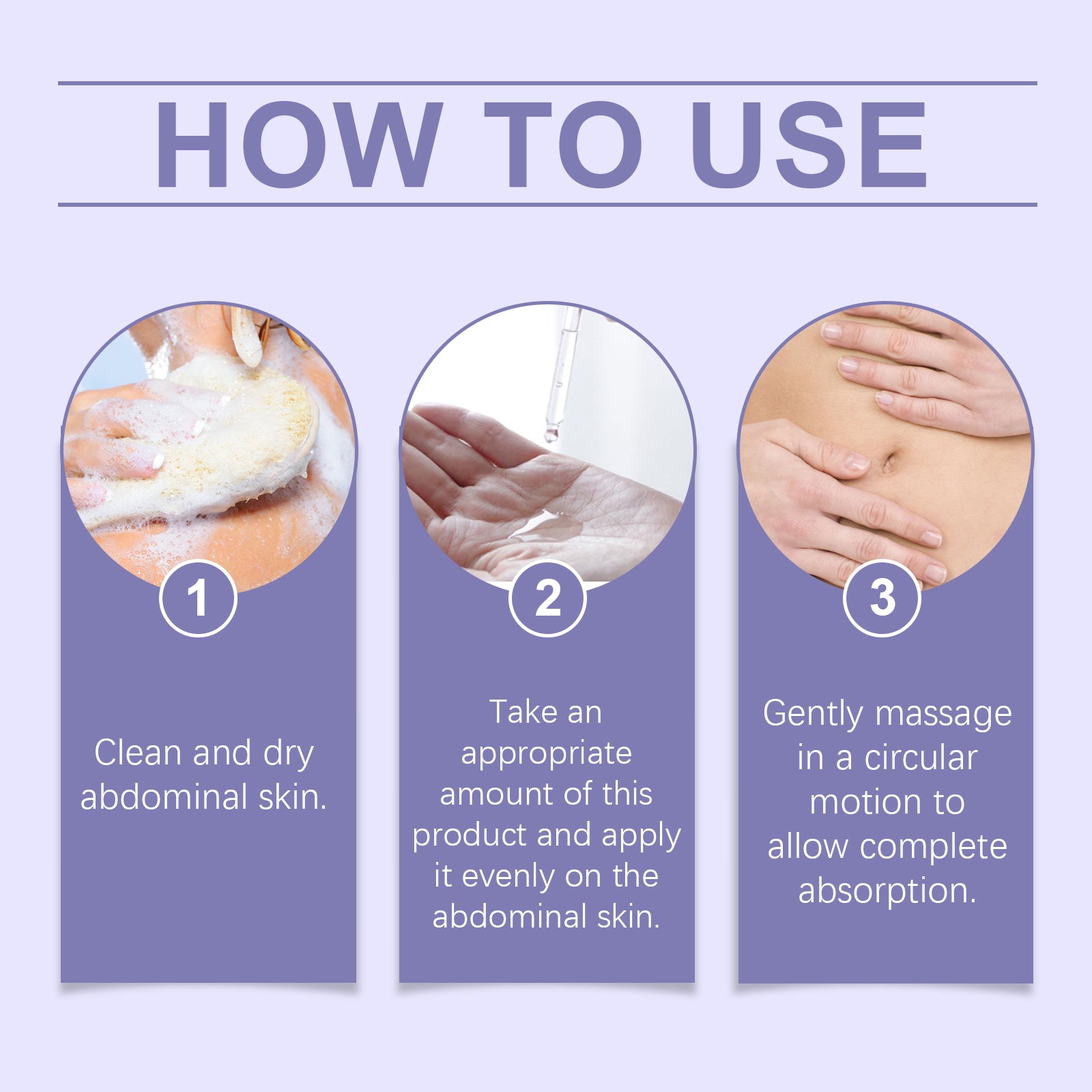 HOW TO USE

1

Clean and dry abdominal skin.

2

Take an appropriate amount of this product and apply it evenly on the abdominal skin.

3

Gently massage in a circular motion to allow complete absorption.