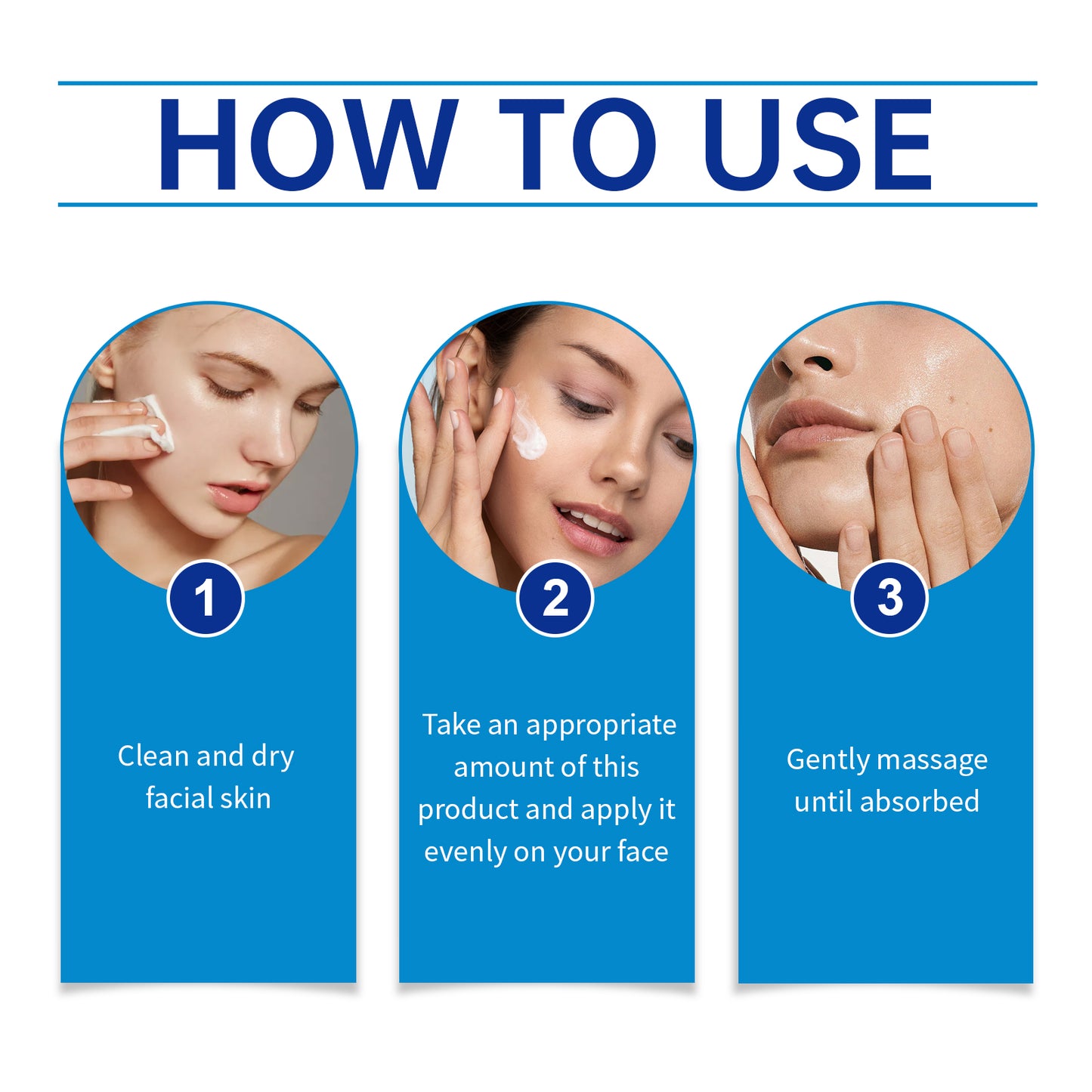 HOW TO USE

1

Clean and dry facial skin

2

Take an appropriate amount of this product and apply it evenly on your face

3

Gently massage until absorbed