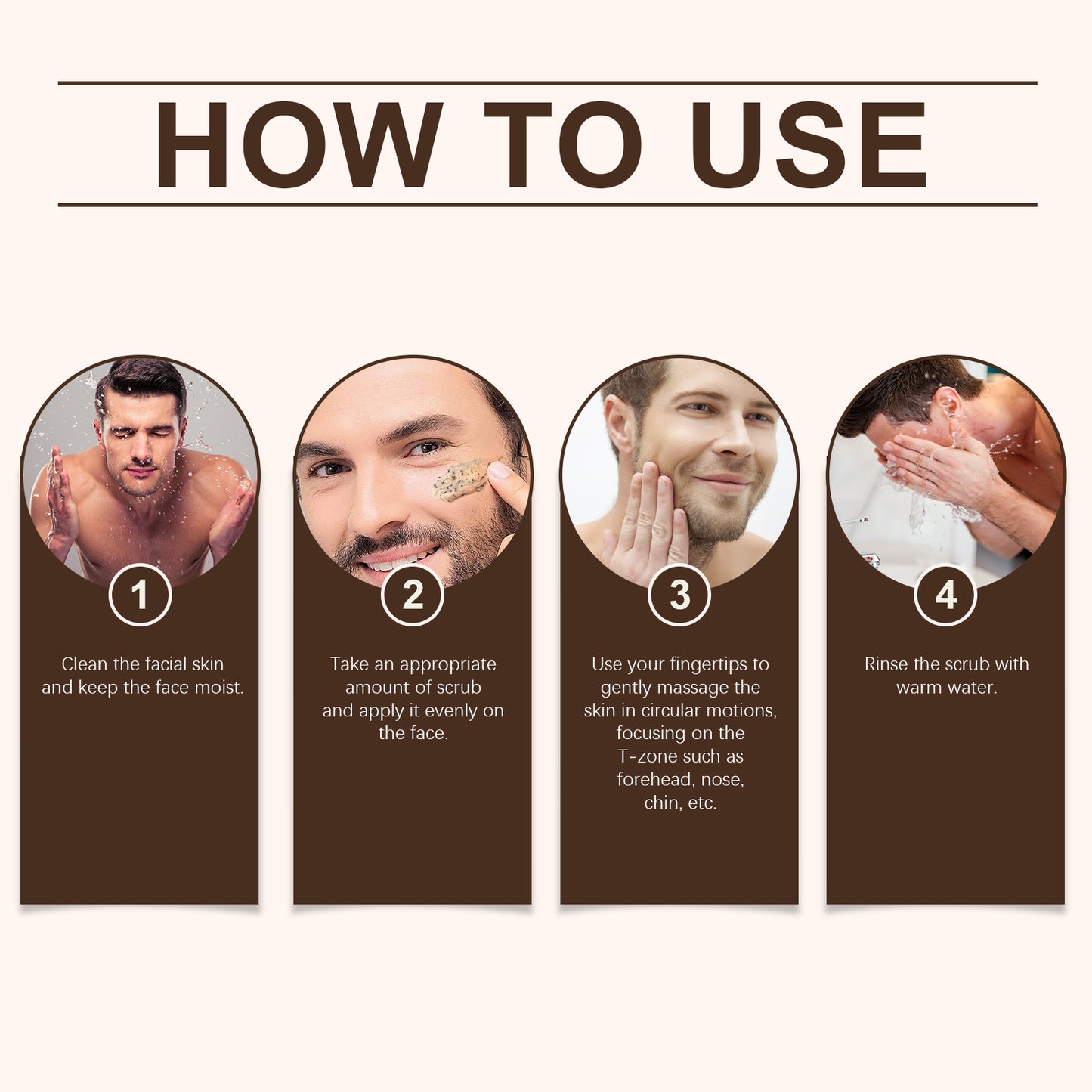 HOW TO USE

1

Clean the facial skin and keep the face moist.

2

Take an appropriate amount of scrub and apply it evenly on the face.

3

Use your fingertips to gently massage the skin in circular motions, focusing on the T-zone such as forehead, nose, chin, etc.

4

Rinse the scrub with warm water.