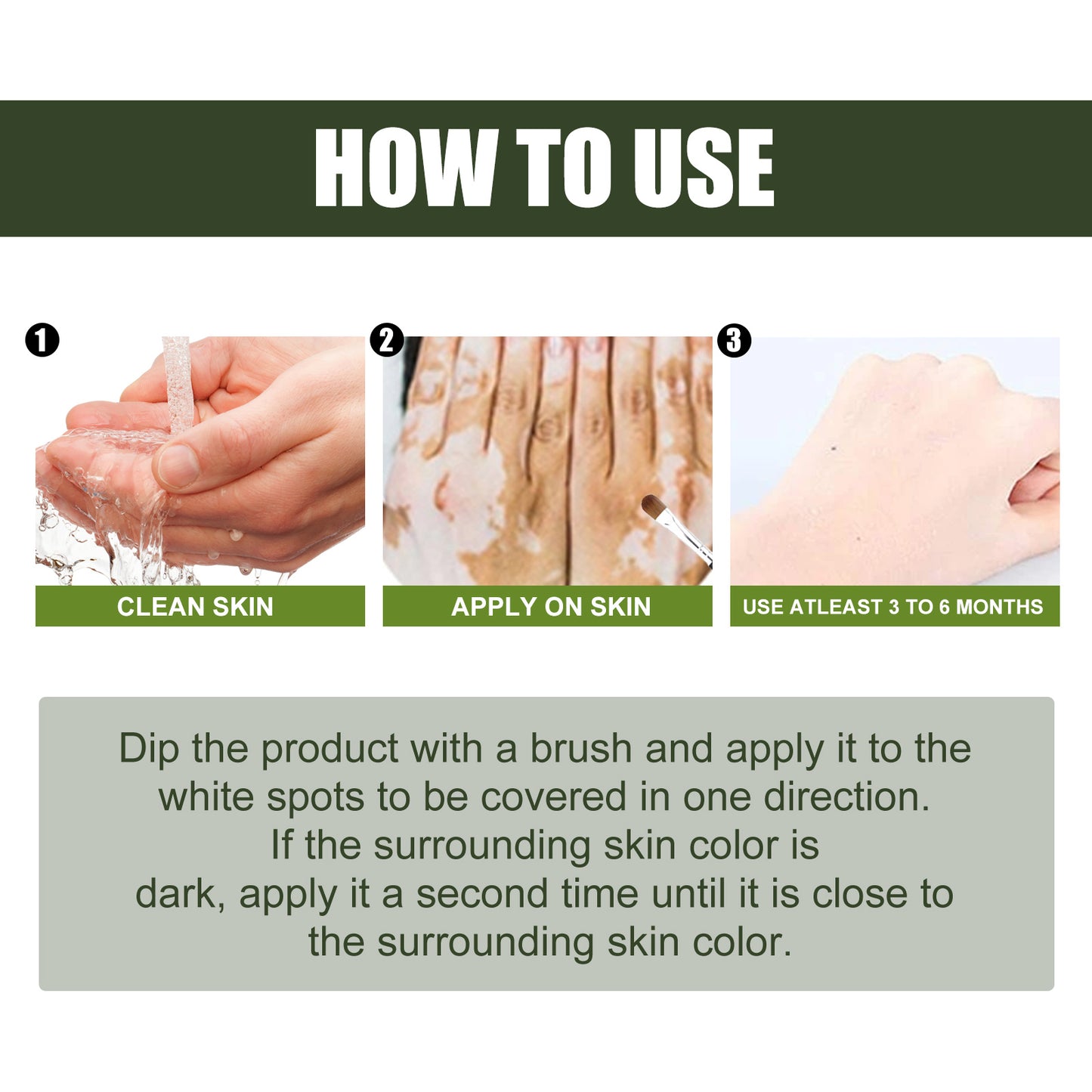 HOW TO USE

1
CLEAN SKIN

2
APPLY ON SKIN

3
USE ATLEAST 3 TO 6 MONTHS

Dip the product with a brush and apply it to the white spots to be covered in one direction. If the surrounding skin color is dark, apply it a second time until it is close to the surrounding skin color.