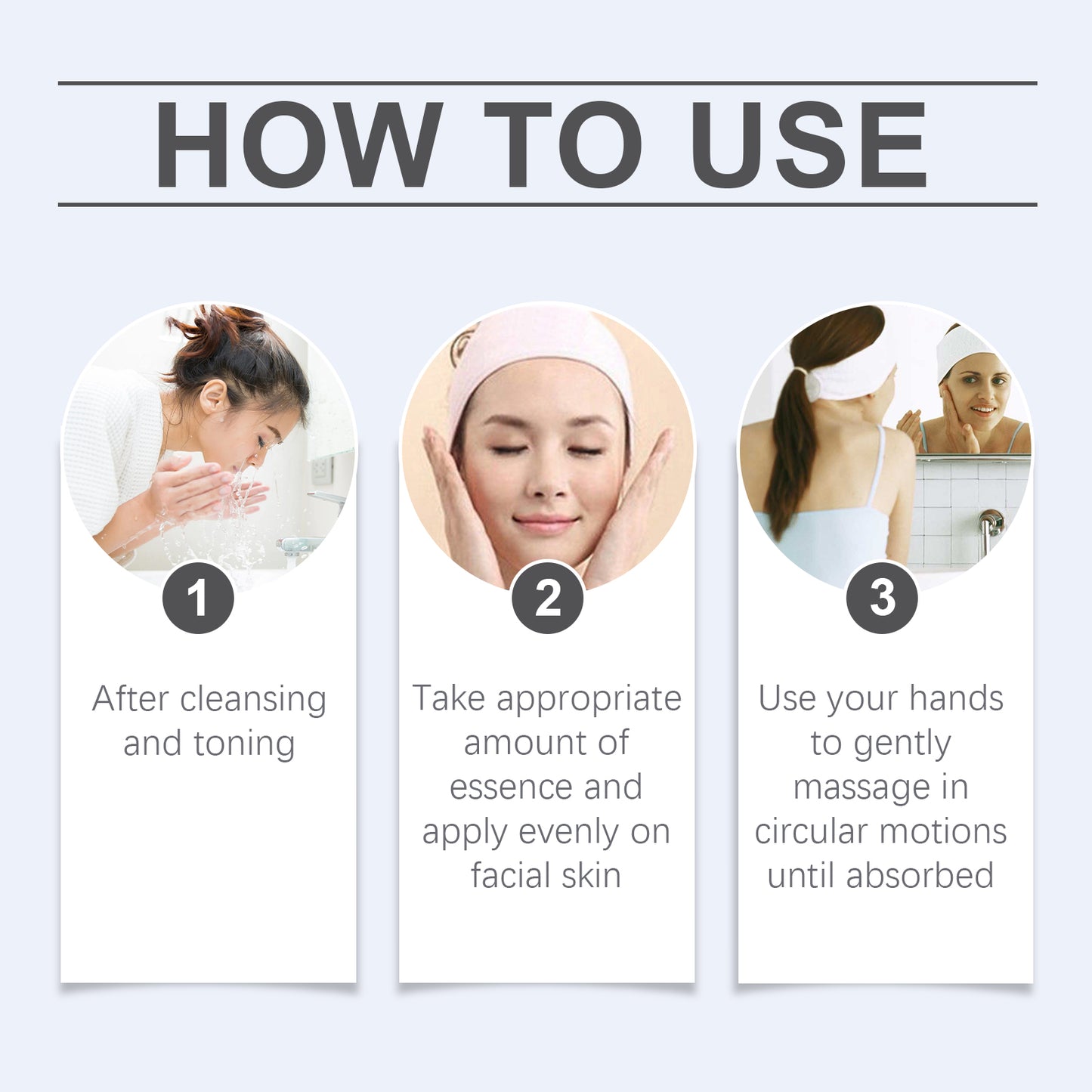 HOW TO USE

1

After cleansing and toning

2

Take appropriate amount of essence and apply evenly on facial skin

3

Use your hands to gently massage in circular motions until absorbed