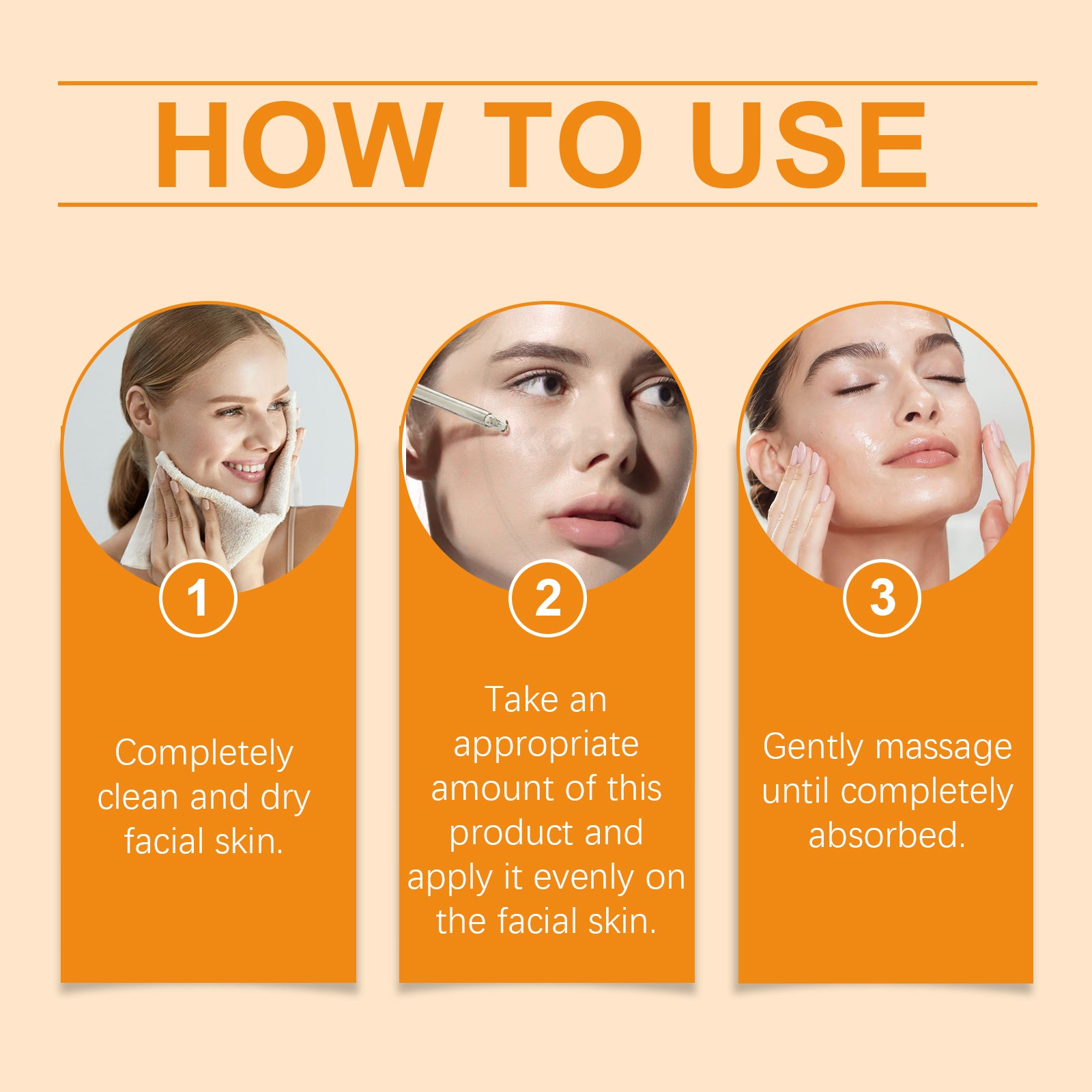 HOW TO USE

1

Completely clean and dry facial skin.

2

Take an appropriate amount of this product and apply it evenly on the facial skin.

3

Gently massage until completely absorbed.