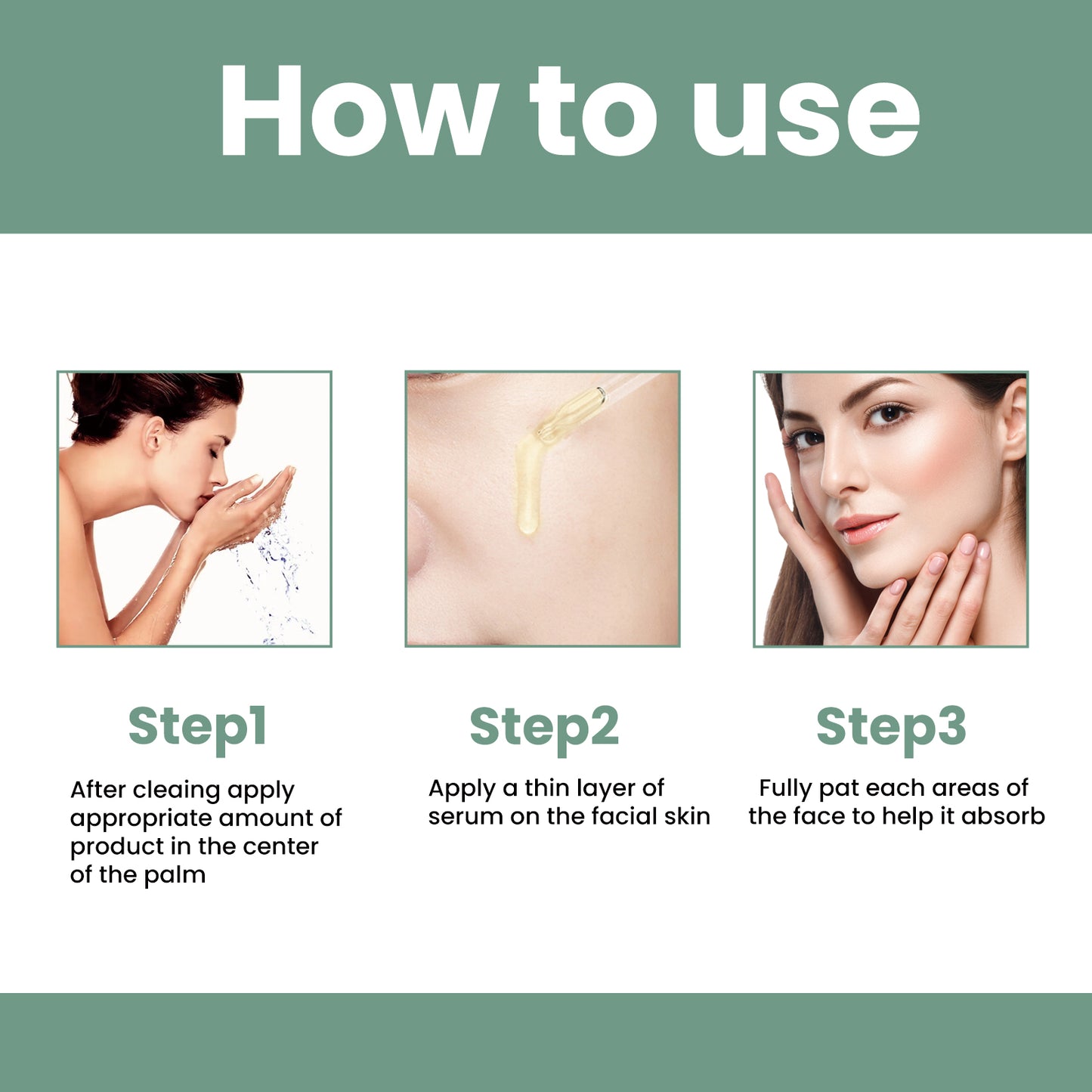 How to use

Step1

After cleaing apply appropriate amount of product in the center of the palm

Step2

Apply a thin layer of serum on the facial skin

Step3

Fully pat each areas of the face to help it absorb