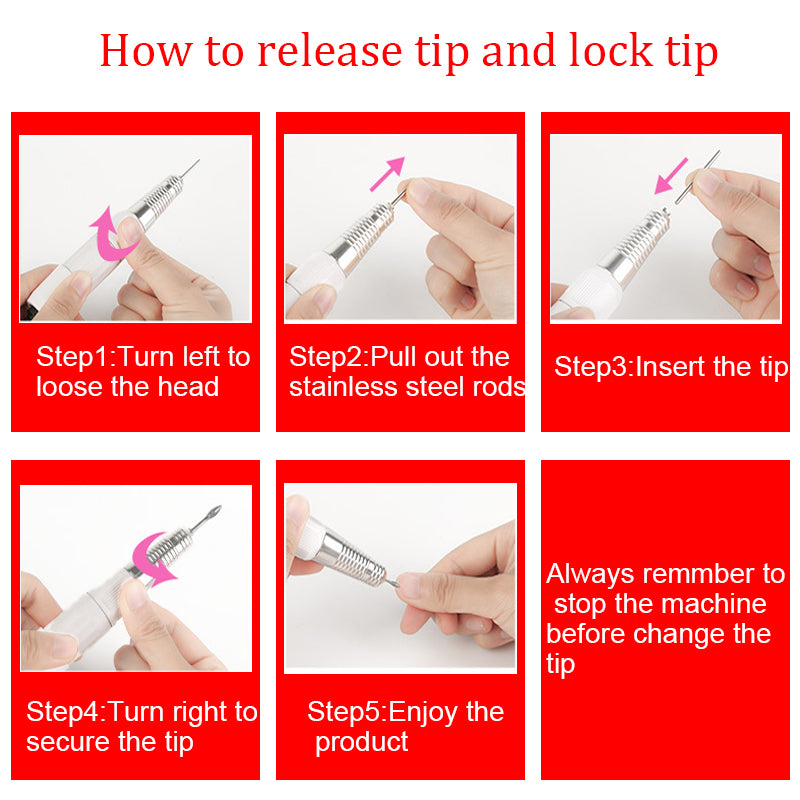 How to release tip and lock tip

Step1:Turn left to loose the head

Step2:Pull out the stainless steel rods

Step3:Insert the tip

Step4:Turn right to secure the tip

Step5:Enjoy the product

Always remmber to stop the machine before change the tip