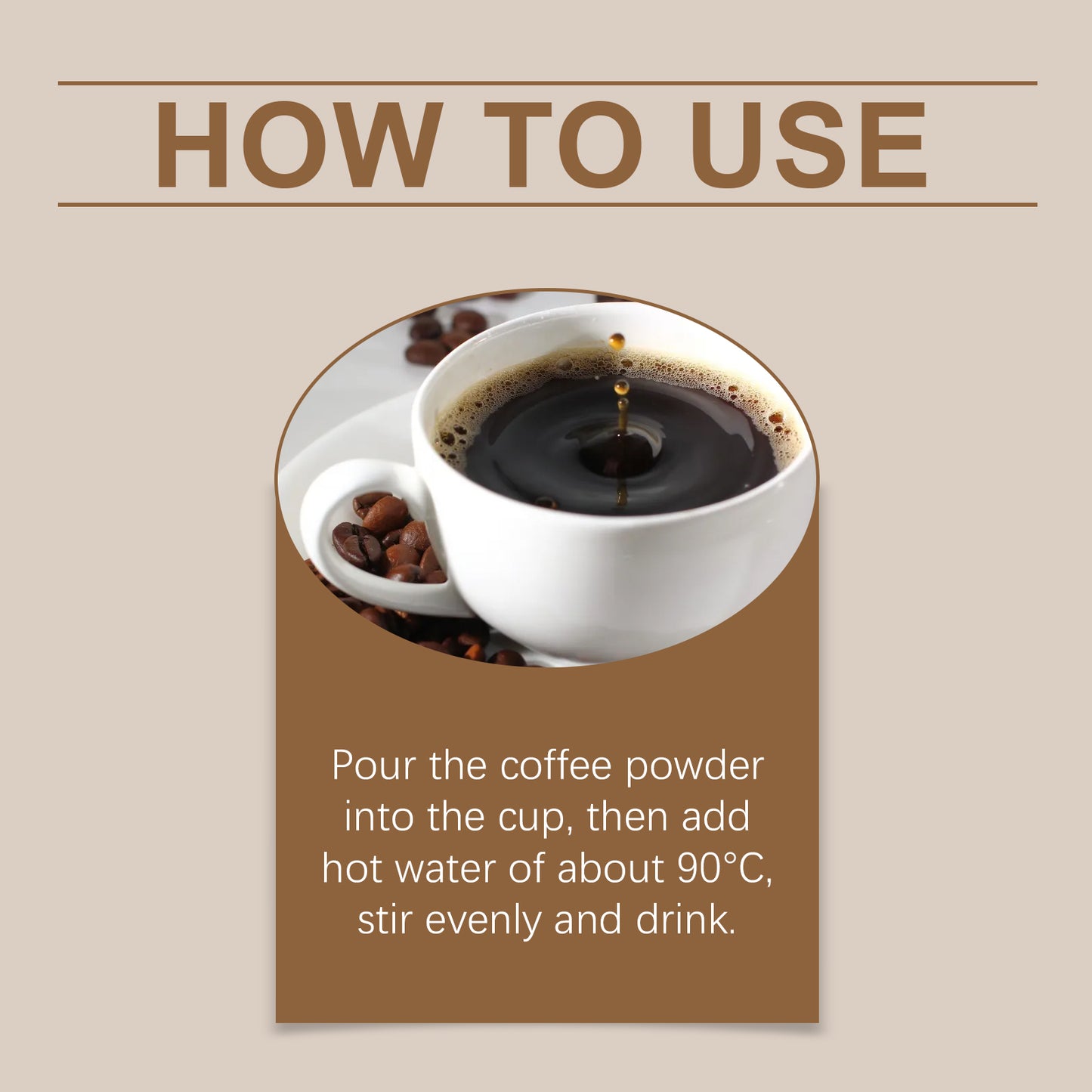 HOW TO USE

Pour the coffee powder into the cup, then add hot water of about 90°C, stir evenly and drink.