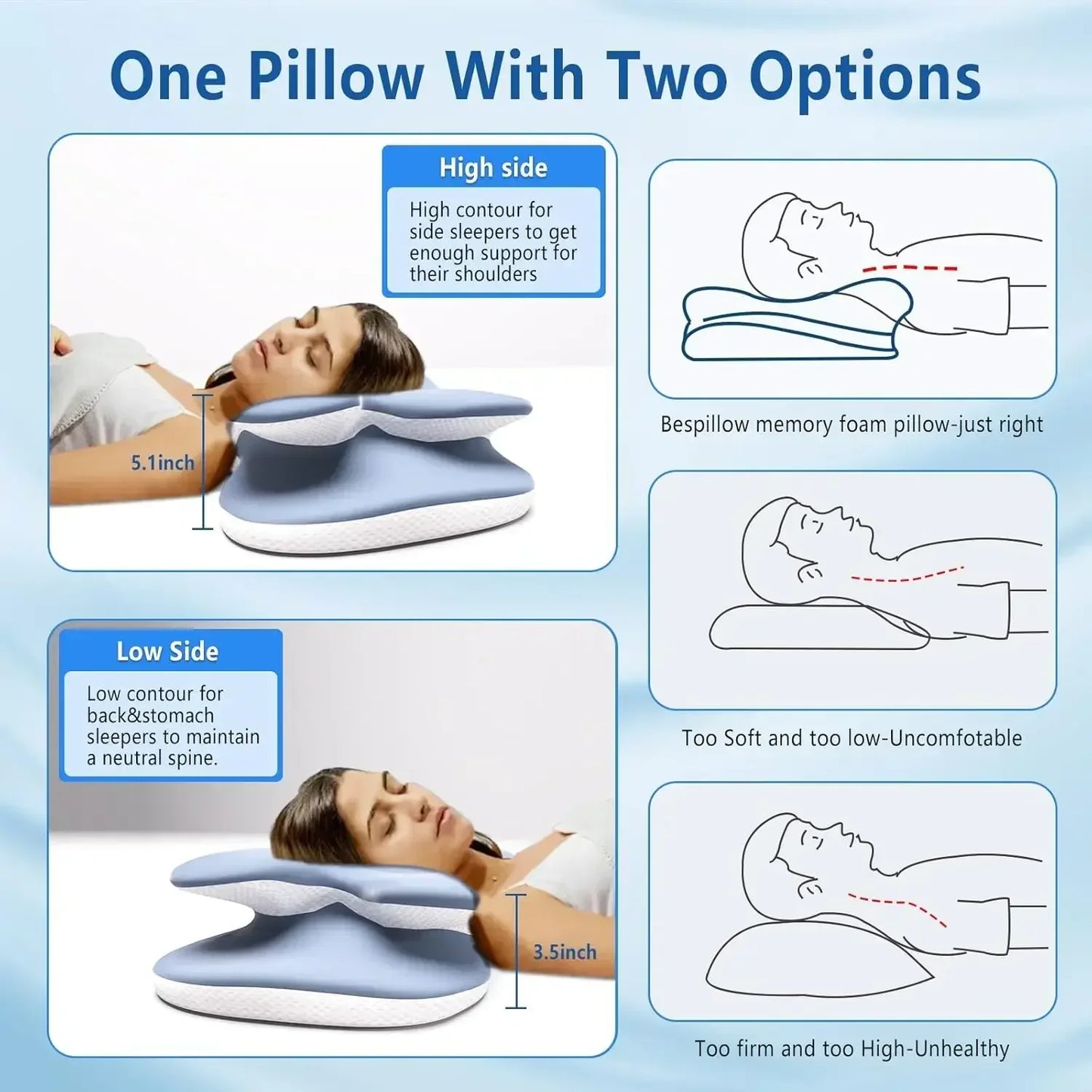 One Pillow With Two Options

High side

High contour for side sleepers to get enough support for their shoulders

5.1inch

Low Side

Low contour for back&stomach sleepers to maintain a neutral spine.

3.5inch

Bespillow memory foam pillow-just right

Too Soft and too low-Uncomfotable

Too firm and too High-Unhealthy